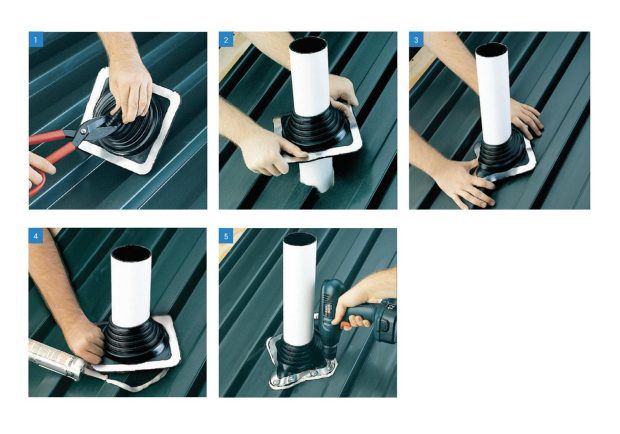 1

2

3

4

5